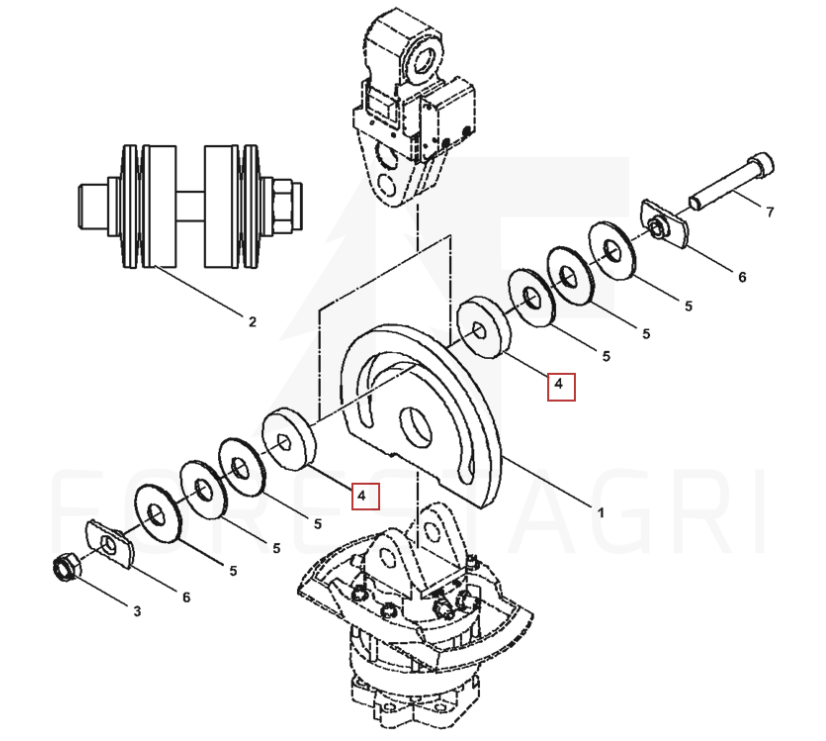 7

6

5

5

5

4

2

1

4

5

5

5

6

3

FORESTAGRI