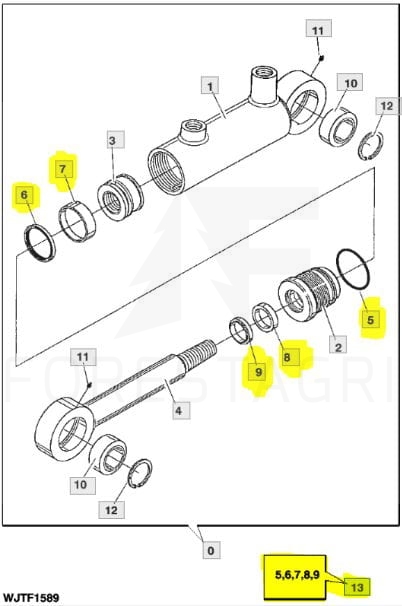 11
1
10
12
3
7
6
5
2
8
9
11
4
10
12
FORESTAGRI
0
5,6,7,8,9
13
WJTF1589