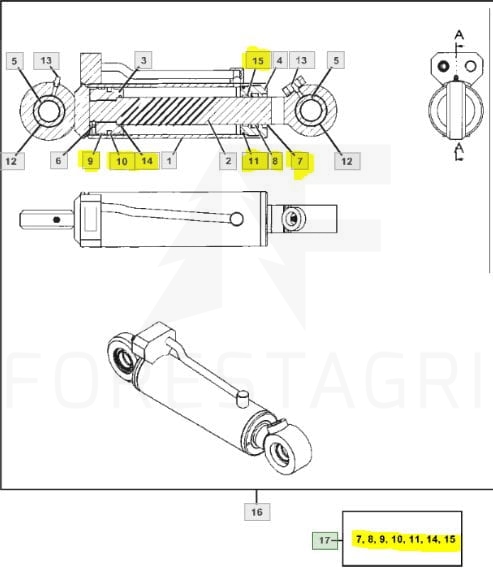 5
13
3
15
4
13
5
A
12
6
9
10
14
1
2
11
8
7
12
A
FORESTAGRI
16
17
7, 8, 9, 10, 11, 14, 15