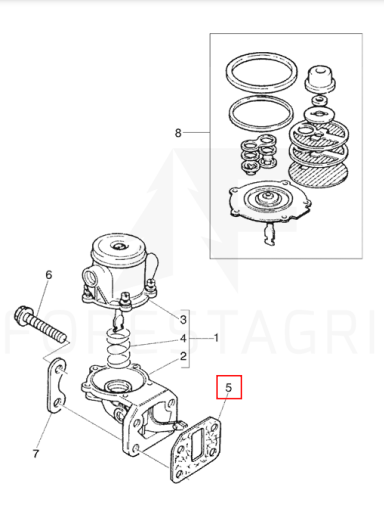 8
6
3
4
1
2
5
7
FORESTAGRI