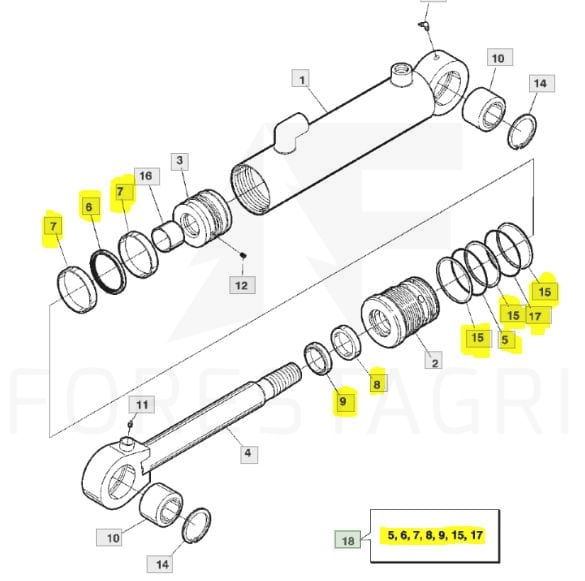 1
10
14
16
3
7
6
7
12
15
15
17
15
5
2
8
9
11
4
10
14
18
5, 6, 7, 8, 9, 15, 17
FORESTAGRI