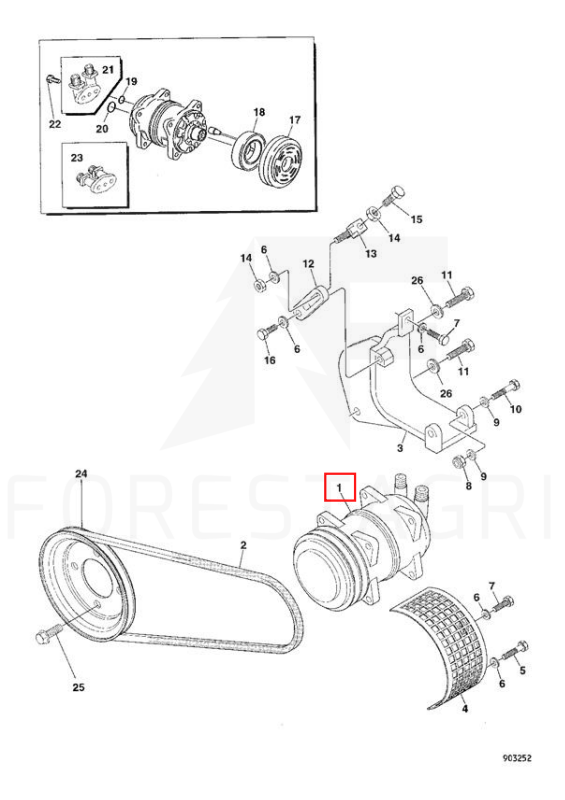 21
19
22
20
18
17
23
15
14
13
14
6
12
26
11
7
6
16
6
11
26
10
9
3
9
8
FORESTAGRI
24
1
2
7
6
5
6
4
25
903252