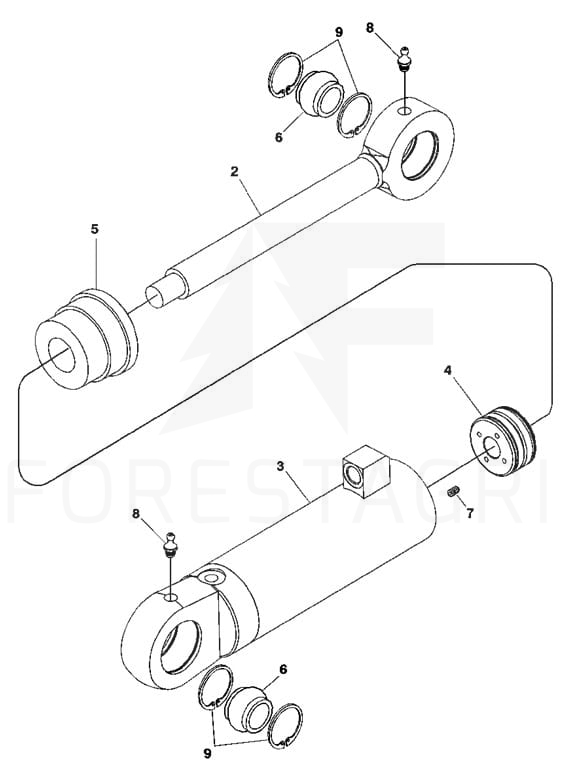 9
8
6
2
5
4
3
7
8
6
9
FORESTAGRI