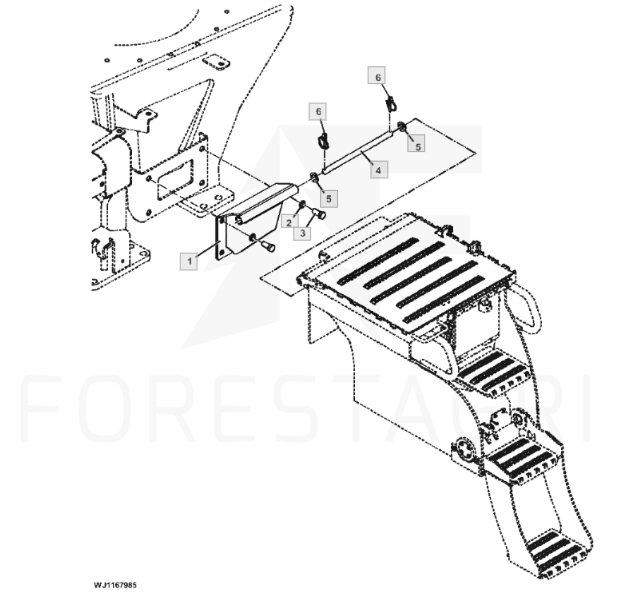 6
6
5
4
5
2
3
1
FORESTAGRI
WJ1167985